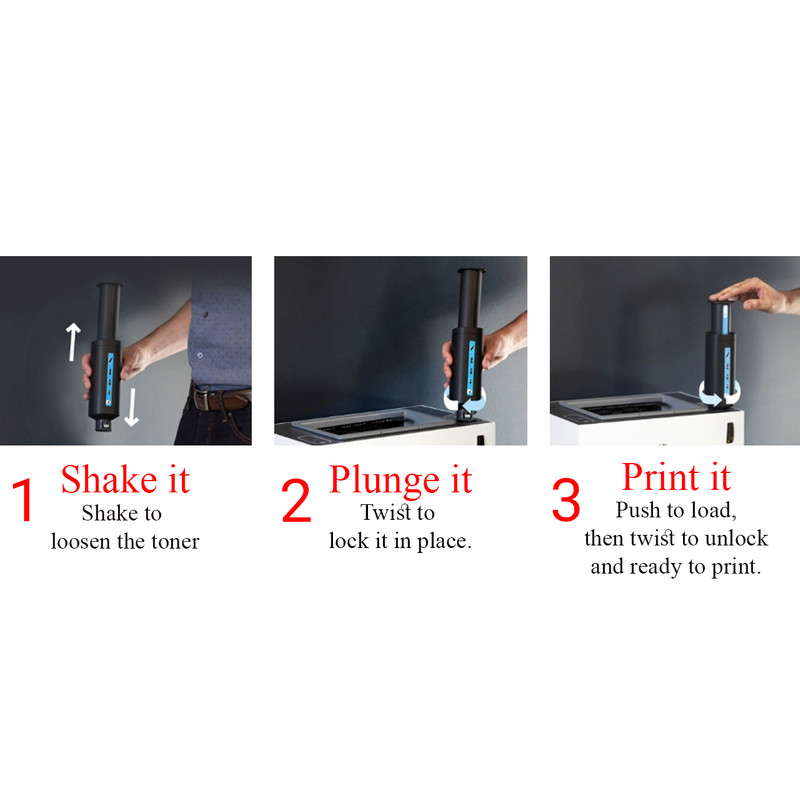 1 Shake it
Shake to loosen the toner

2 Plunge it
Twist to lock it in place.

3 Print it
Push to load, then twist to unlock and ready to print.